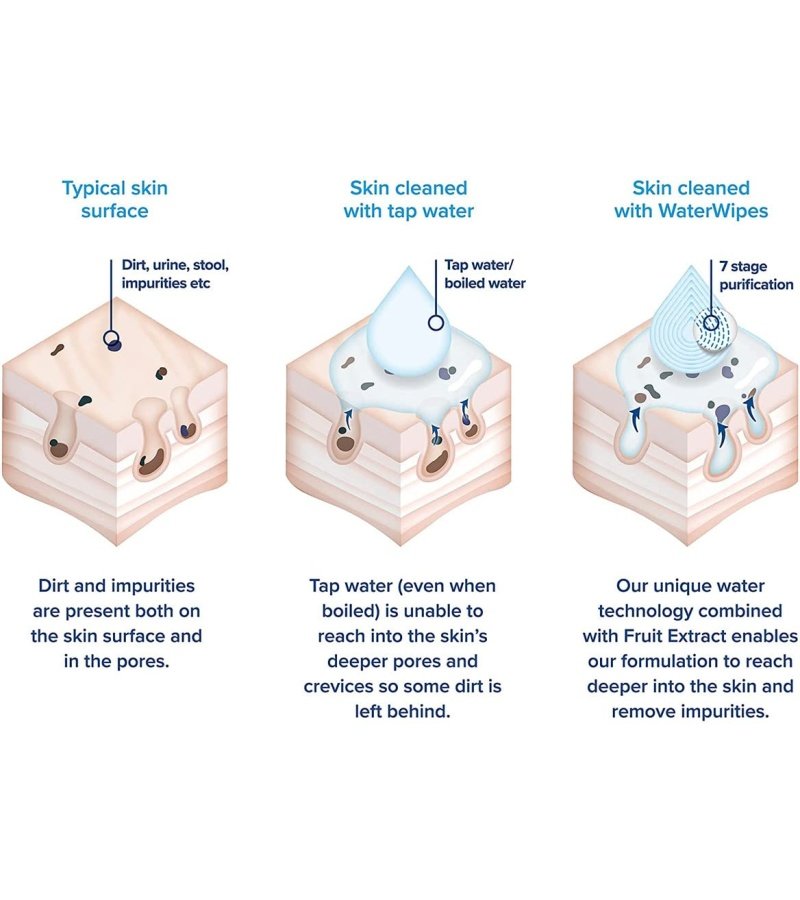 Typical skin surface

Dirt, urine, stool, impurities etc

Dirt and impurities are present both on the skin surface and in the pores.

Skin cleaned with tap water

Tap water/ boiled water

Tap water (even when boiled) is unable to reach into the skin's deeper pores and crevices so some dirt is left behind.

Skin cleaned with WaterWipes

7 stage purification

Our unique water technology combined with Fruit Extract enables our formulation to reach deeper into the skin and remove impurities.