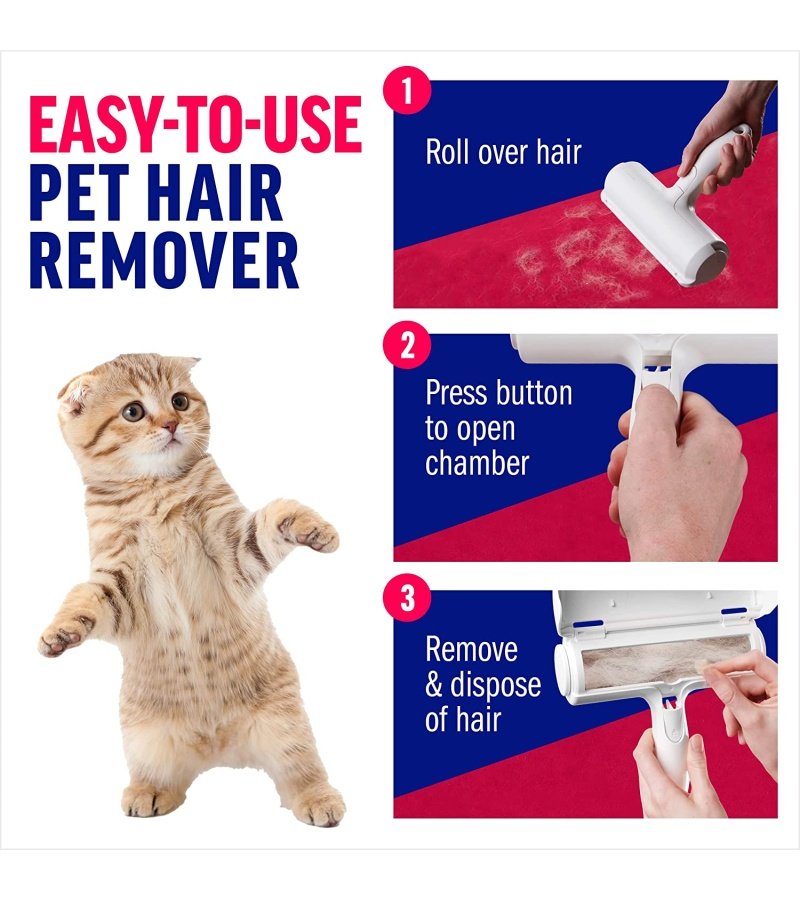 EASY-TO-USE
PET HAIR
REMOVER

1
Roll over hair

2
Press button to open chamber

3
Remove & dispose of hair